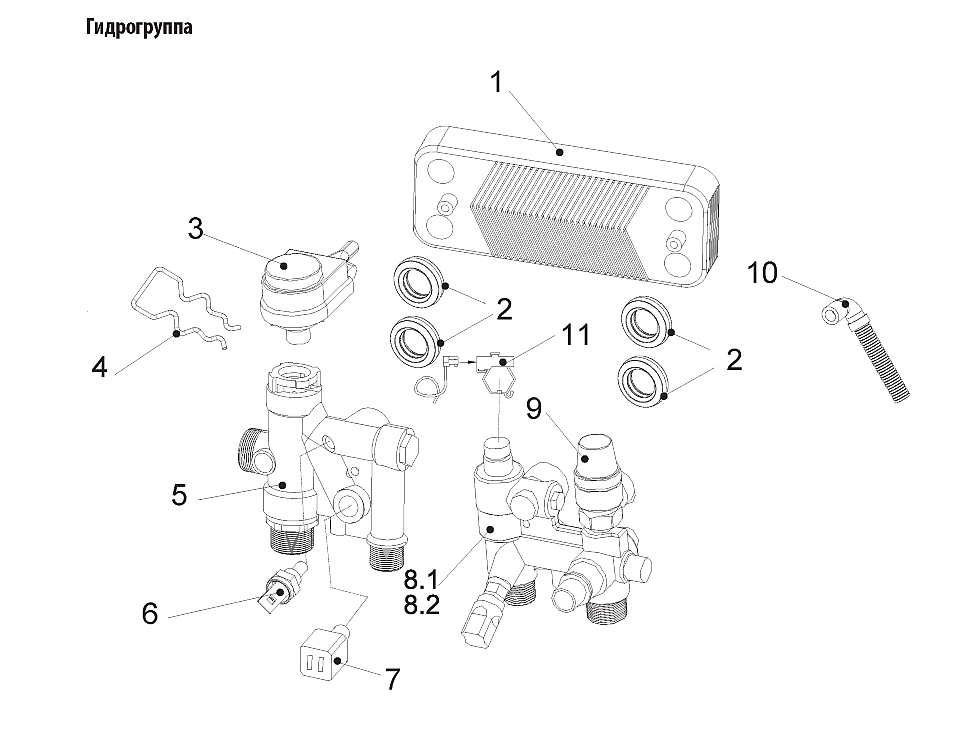 Гидрогруппа

1
3
10
2
11
2
4
9
5
8.1
8.2
6
7