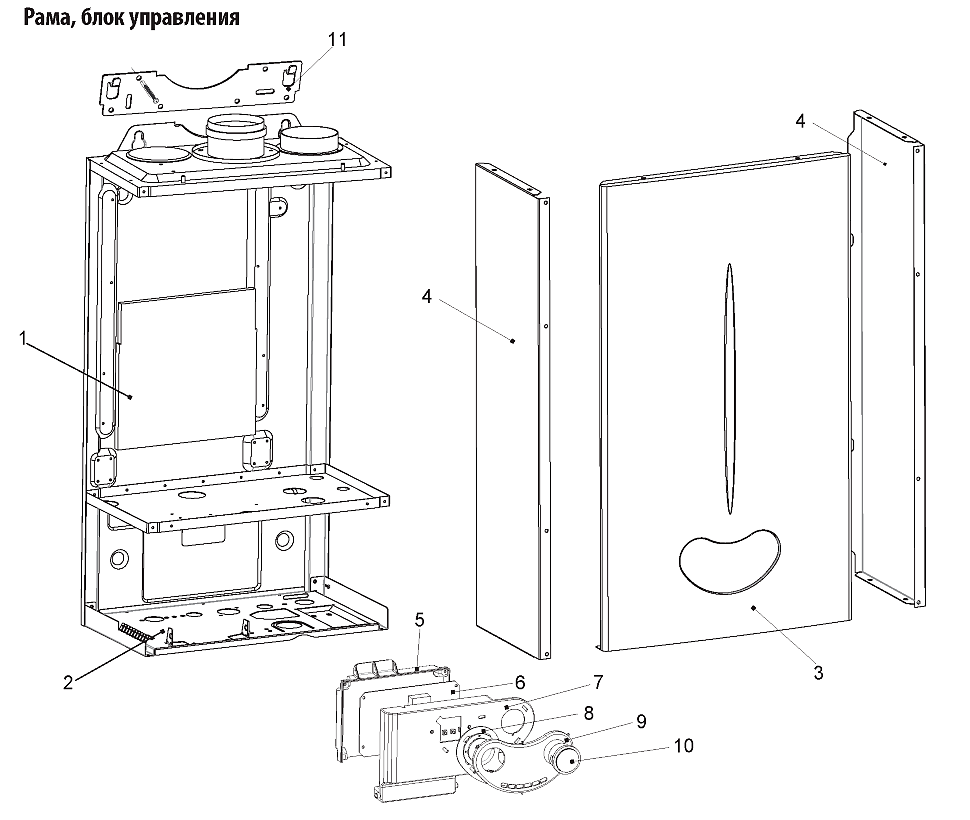 Рама, блок управления

11

4

4

1

2

5

6

7

8

9

10

3